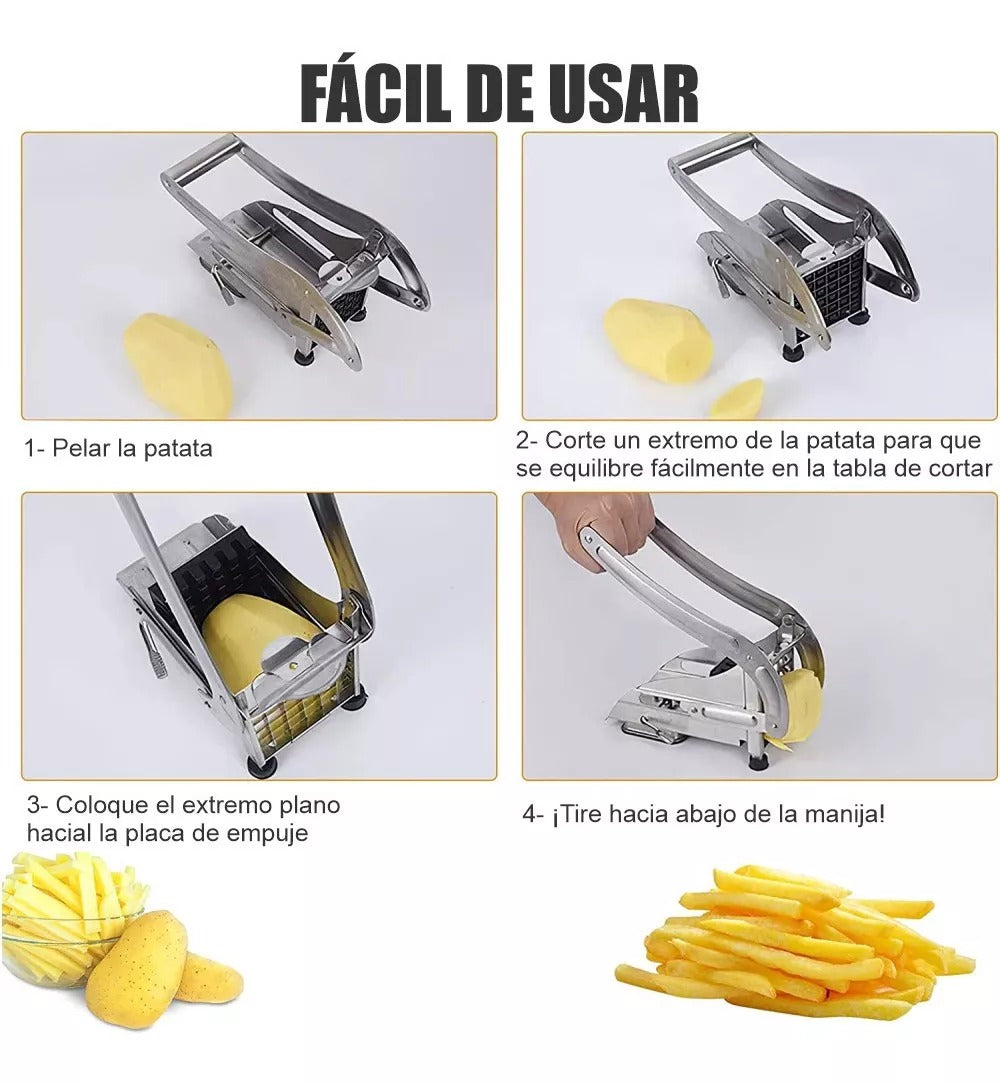 FÁCIL DE USAR

1- Pelar la patata

2- Corte un extremo de la patata para que se equilibre fácilmente en la tabla de cortar

3- Coloque el extremo plano hacial la placa de empuje

4- ¡Tire hacia abajo de la manija!