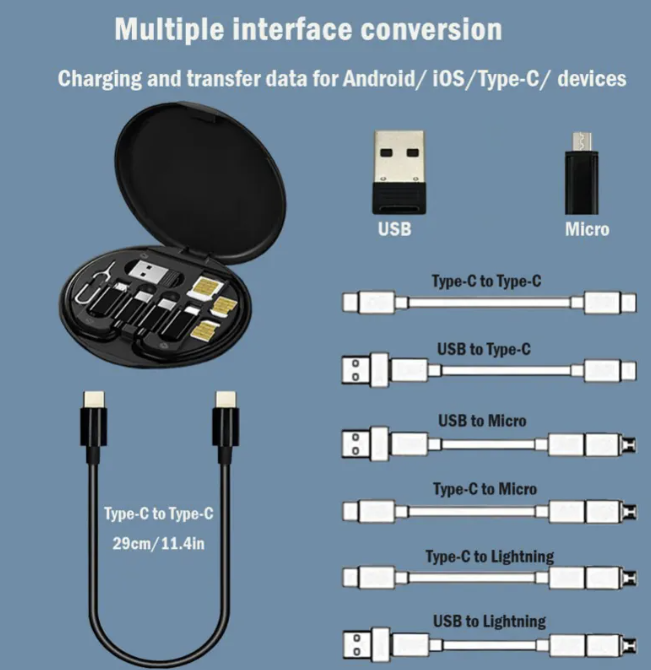 Multiple interface conversion

Charging and transfer data for Android/ iOS/Type-C/ devices

USB

Micro

Type-C to Type-C

USB to Type-C

USB to Micro

Type-C to Micro

Type-C to Lightning

USB to Lightning

Type-C to Type-C

29cm/11.4in