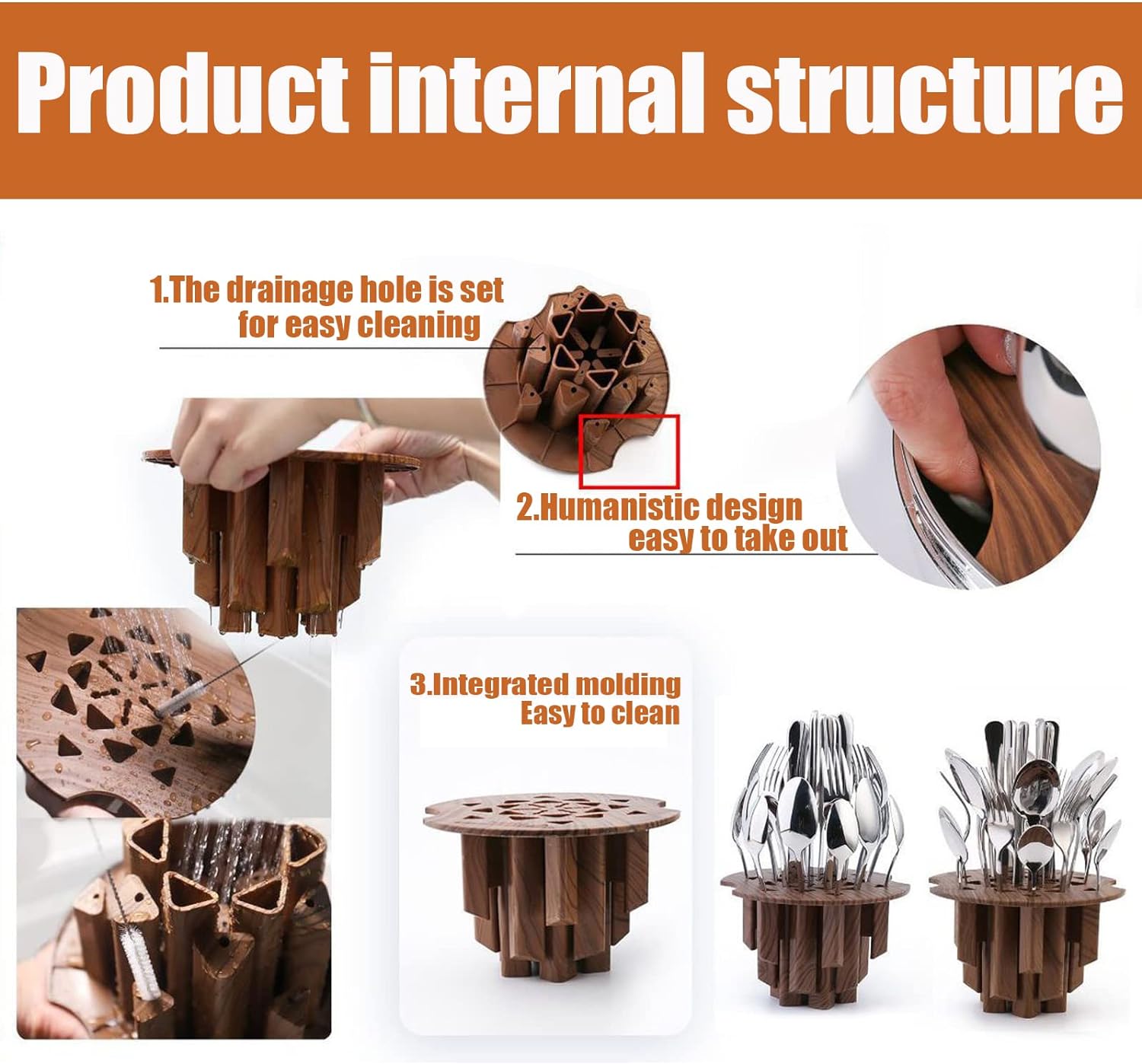 Product internal structure

1.The drainage hole is set for easy cleaning

2.Humanistic design easy to take out

3.Integrated molding Easy to clean