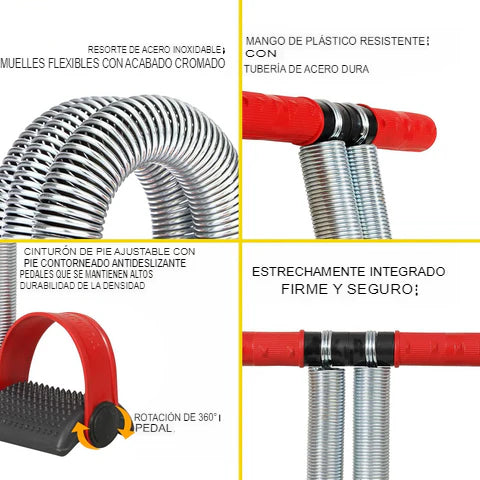 RESORTE DE ACERO INOXIDABLE;
MUELLES FLEXIBLES CON ACABADO CROMADO

MANGO DE PLÁSTICO RESISTENTE;
CON
TUBERÍA DE ACERO DURA

CINTURÓN DE PIE AJUSTABLE CON
PIE CONTORNEADO ANTIDESLIZANTE
PEDALES QUE SE MANTIENEN ALTOS
DURABILIDAD DE LA DENSIDAD

ROTACIÓN DE 360°;
PEDAL.

ESTRECHAMENTE INTEGRADO
FIRME Y SEGURO;