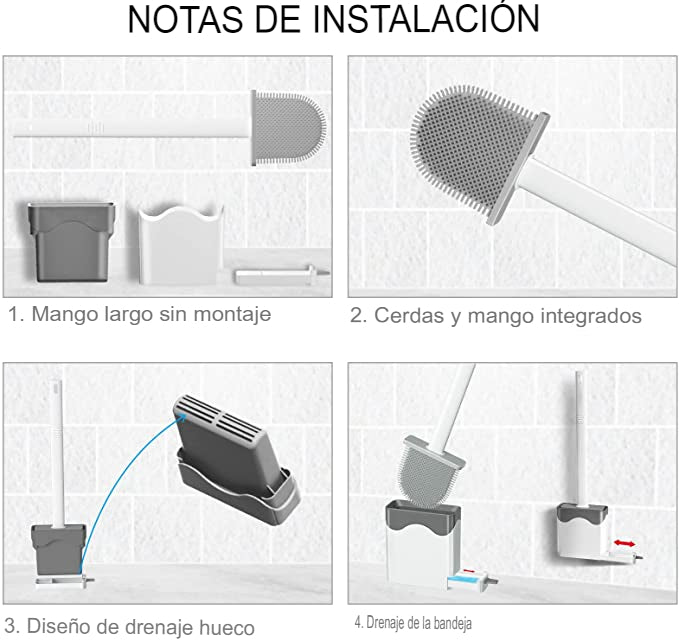 NOTAS DE INSTALACIÓN

1. Mango largo sin montaje

2. Cerdas y mango integrados

3. Diseño de drenaje hueco

4. Drenaje de la bandeja