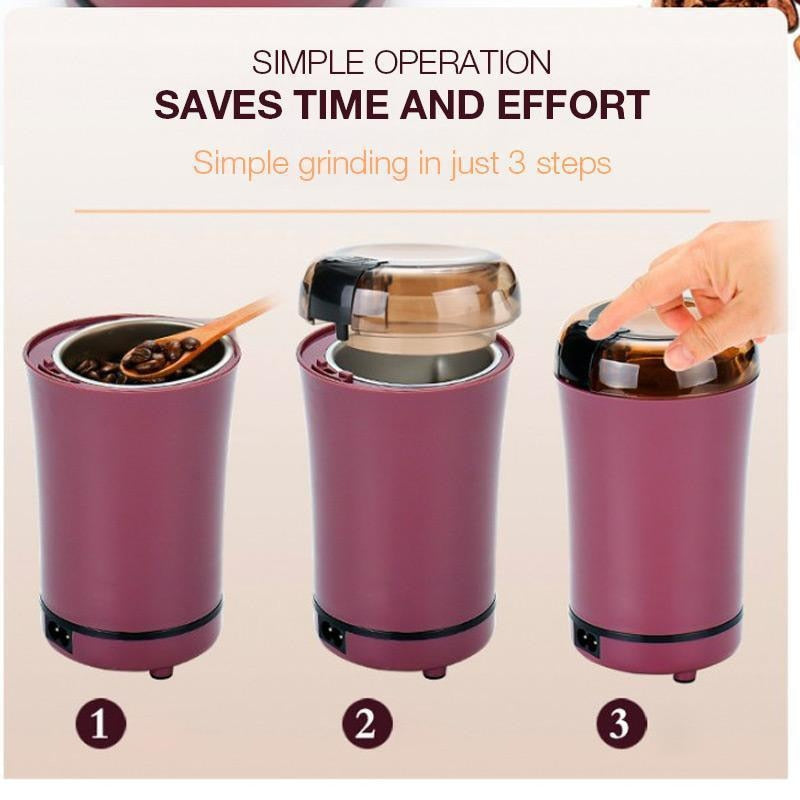 SIMPLE OPERATION
SAVES TIME AND EFFORT

Simple grinding in just 3 steps

1

2

3