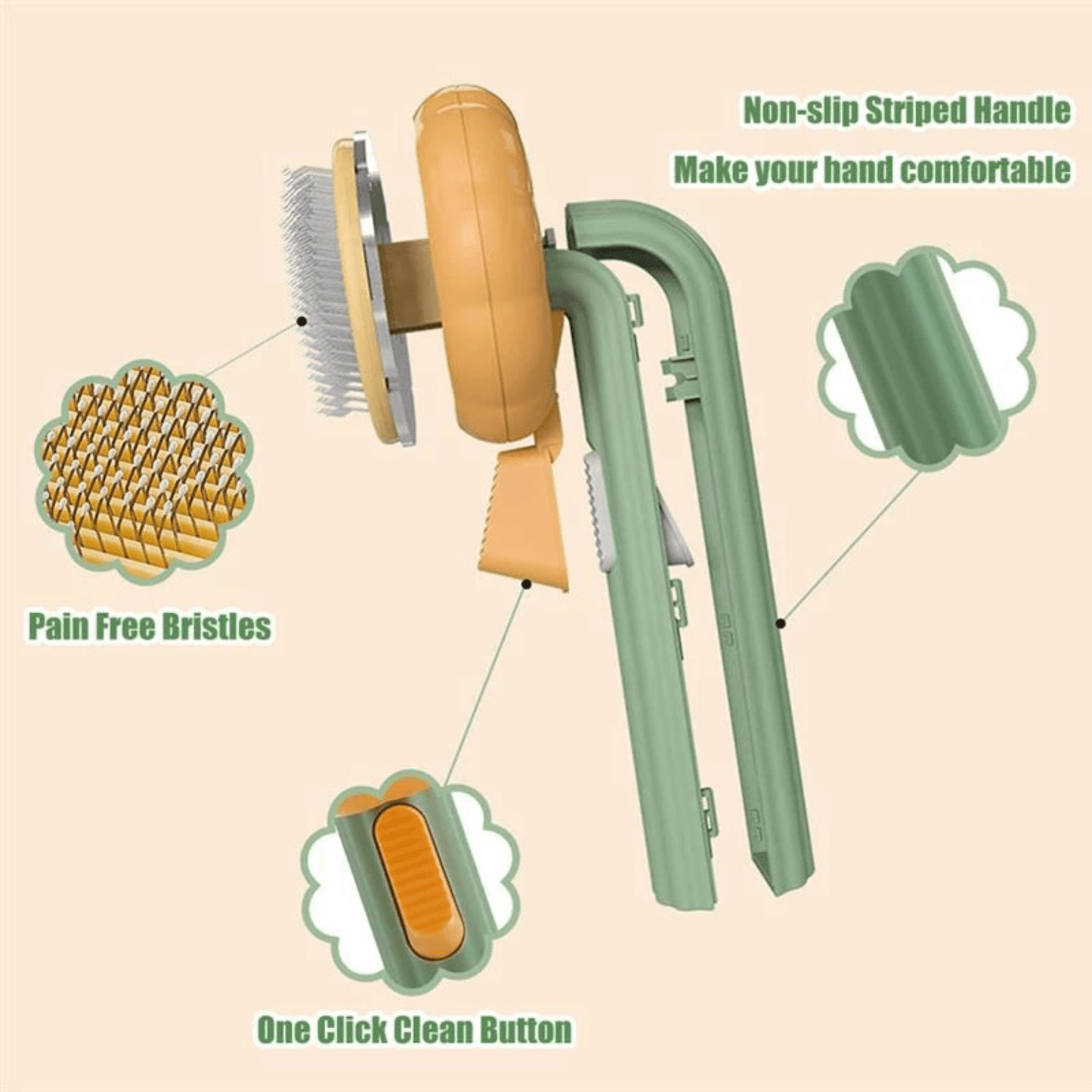 Non-slip Striped Handle
Make your hand comfortable

Pain Free Bristles

One Click Clean Button