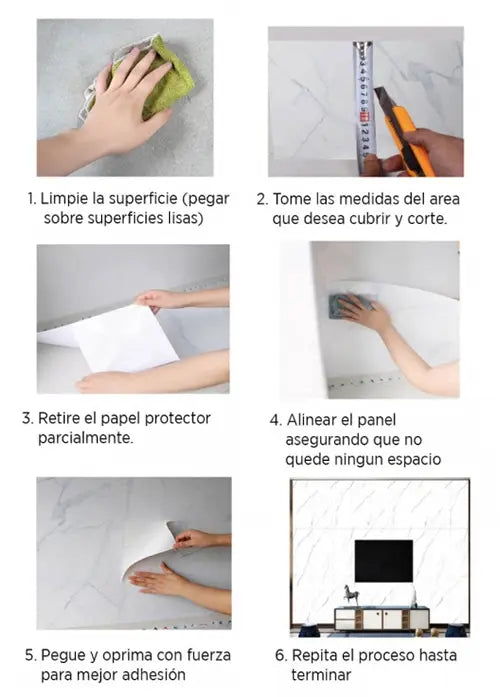 1. Limpie la superficie (pegar sobre superficies lisas)

2. Tome las medidas del area que desea cubrir y corte.

3. Retire el papel protector parcialmente.

4. Alinear el panel asegurando que no quede ningun espacio

5. Pegue y oprima con fuerza para mejor adhesión

6. Repita el proceso hasta terminar