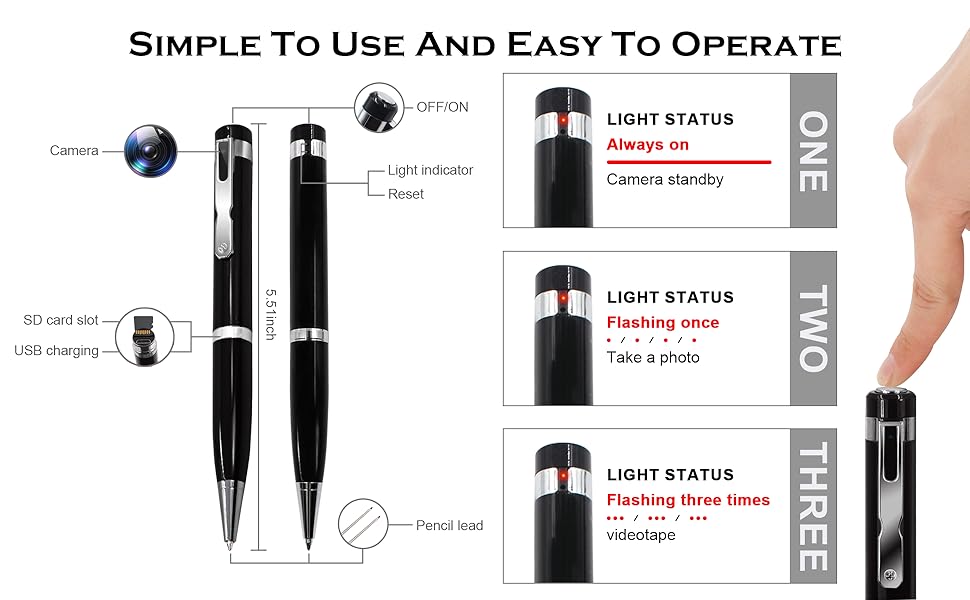 SIMPLE TO USE AND EASY TO OPERATE

Camera

OFF/ON

Light indicator

Reset

5.51inch

SD card slot

USB charging

Pencil lead

LIGHT STATUS
Always on
Camera standby

ONE

LIGHT STATUS
Flashing once
• / • / • / •
Take a photo

TWO

LIGHT STATUS
Flashing three times
••• / ••• / •••
videotape

THREE